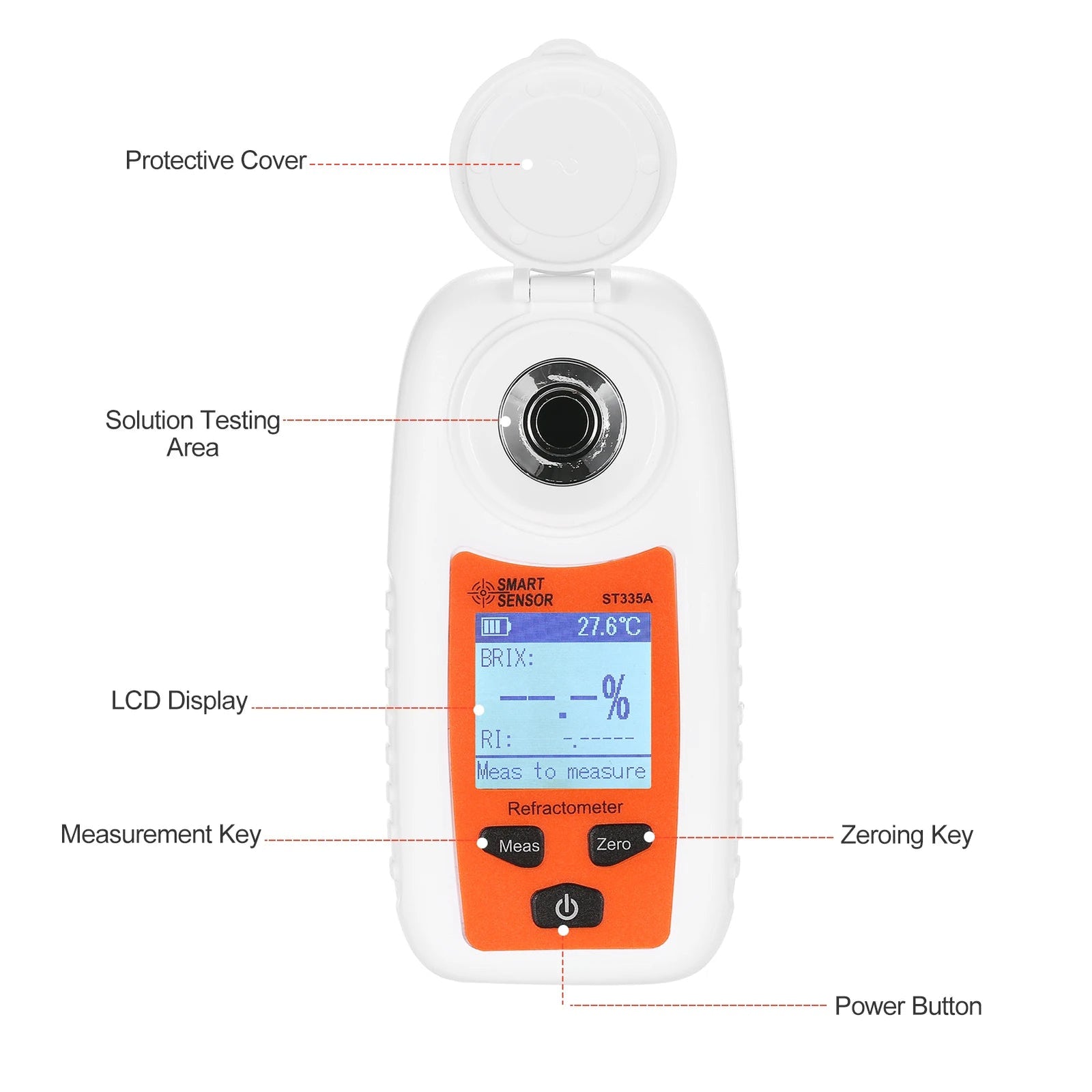 Protective Cover

Solution Testing Area

SMART SENSOR ST335A

27.6℃

BRIX:

--.-%

RI: -.-----

Meas to measure

LCD Display

Refractometer

Measurement Key

Meas

Zero

Zeroing Key

Power Button